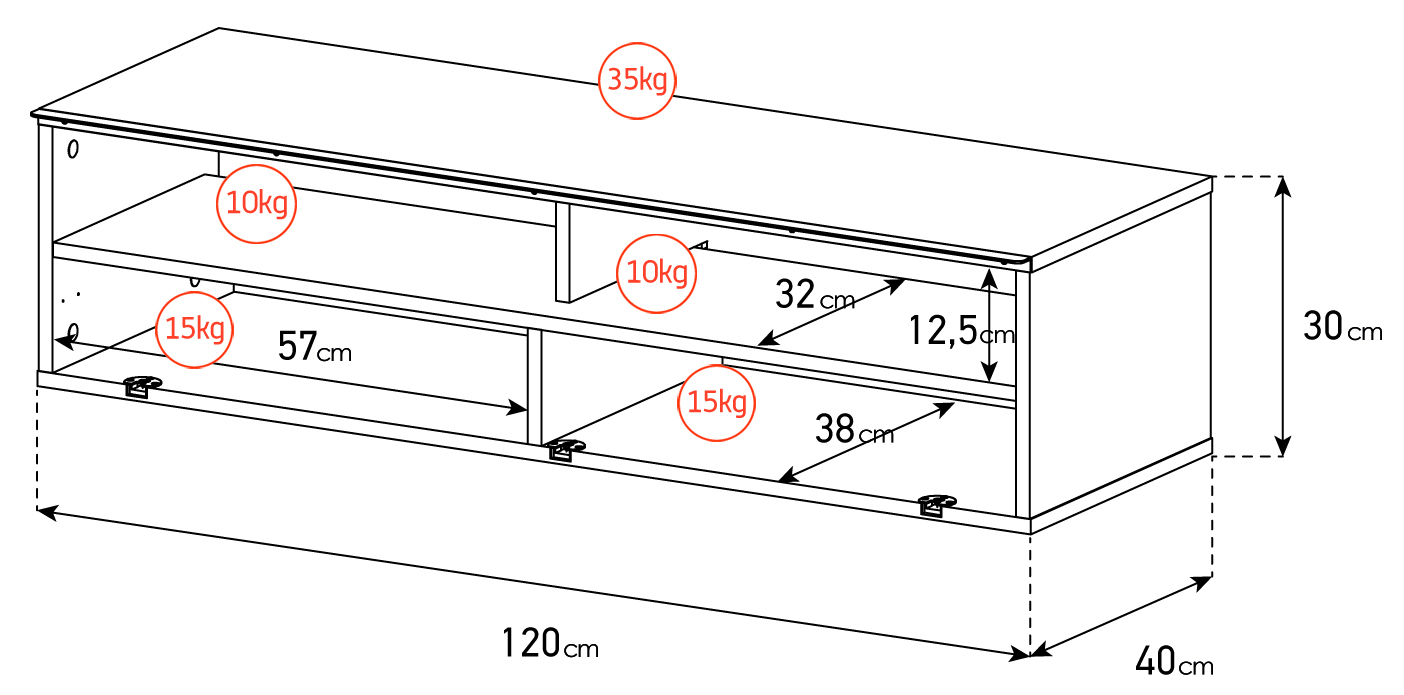 35kg

10kg

10kg

32cm

12,5cm

30cm

15kg

57cm

15kg

38cm

120cm

40cm