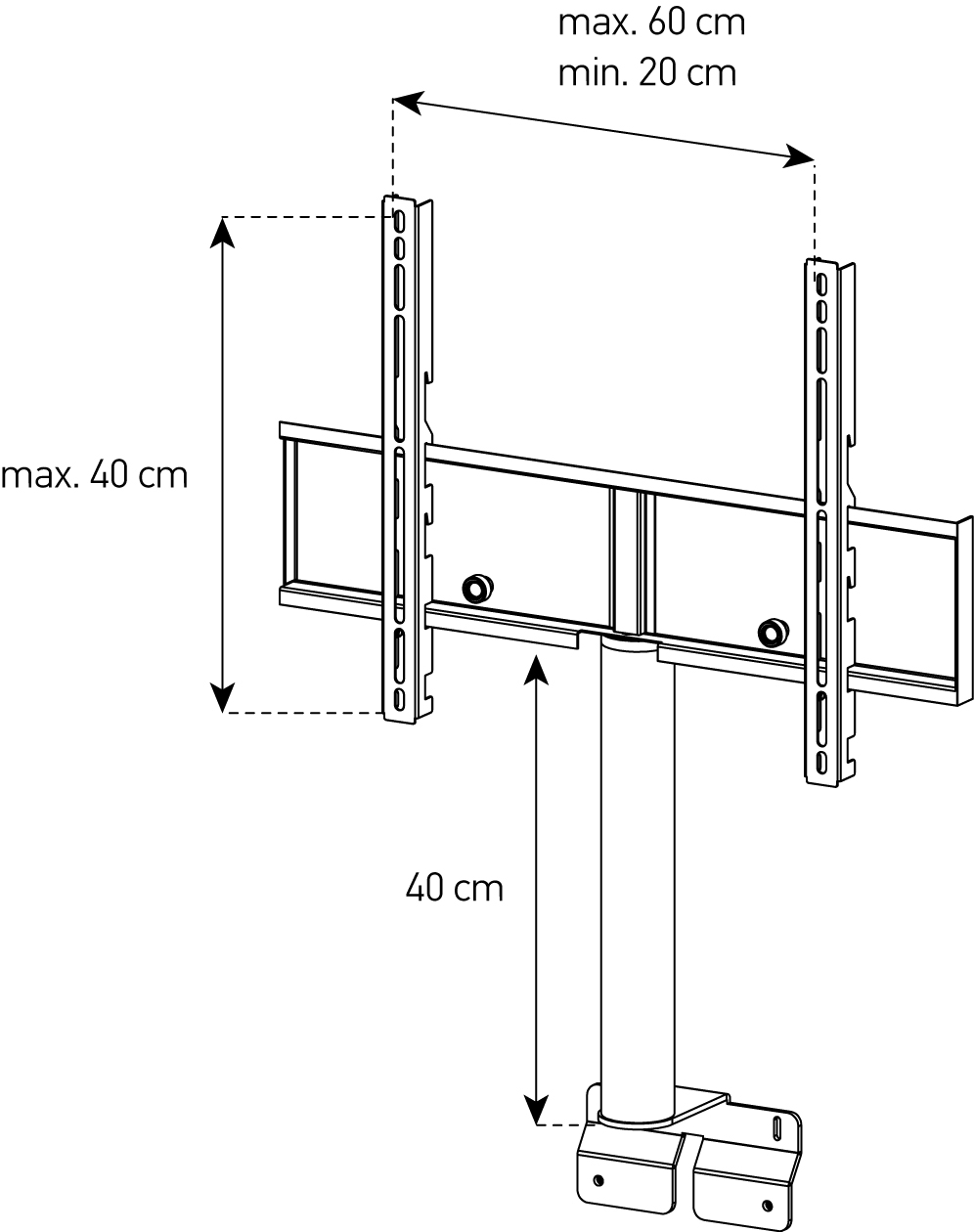 max. 60 cm
min. 20 cm

max. 40 cm

40 cm