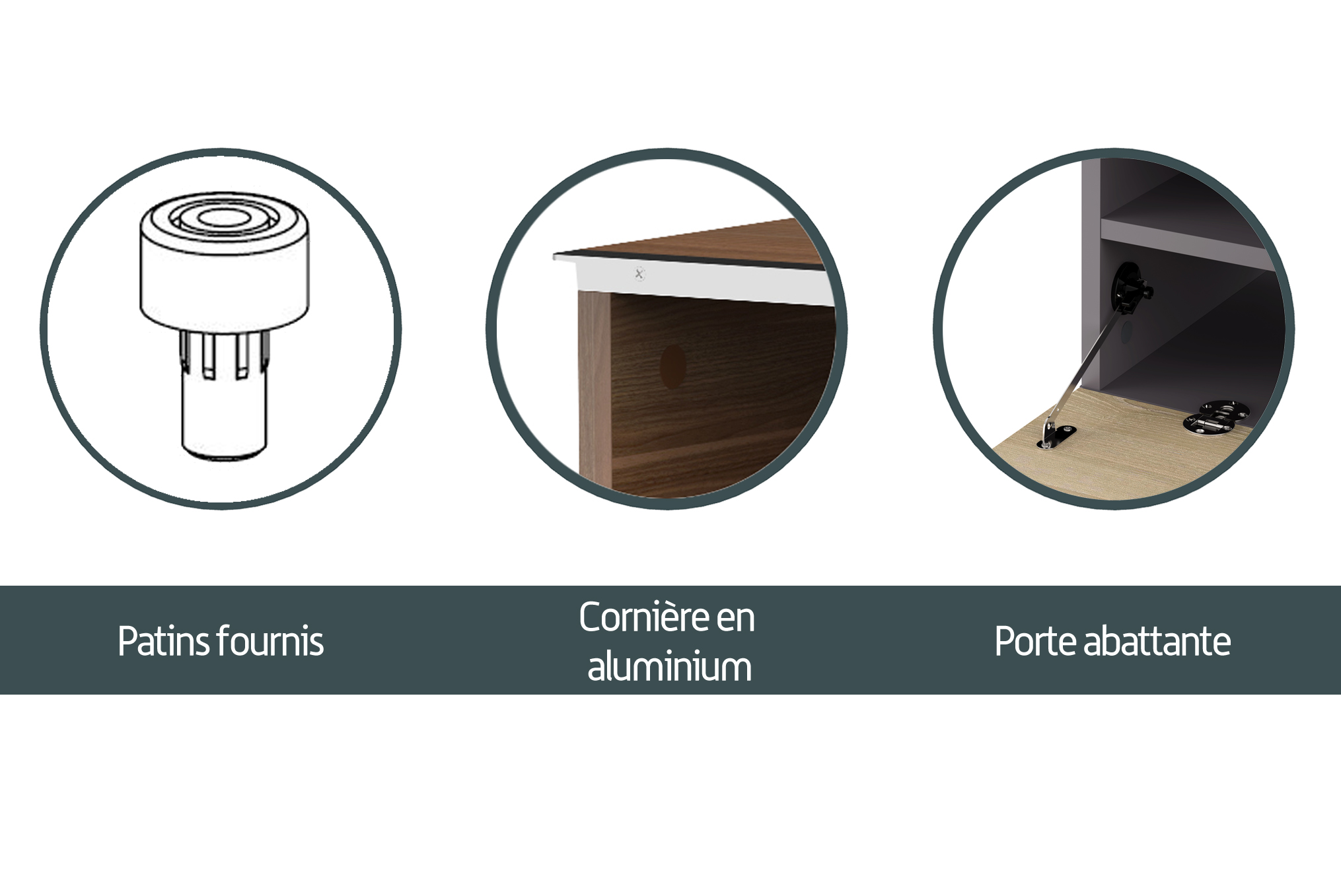 Patins fournis

Cornière en aluminium

Porte abattante